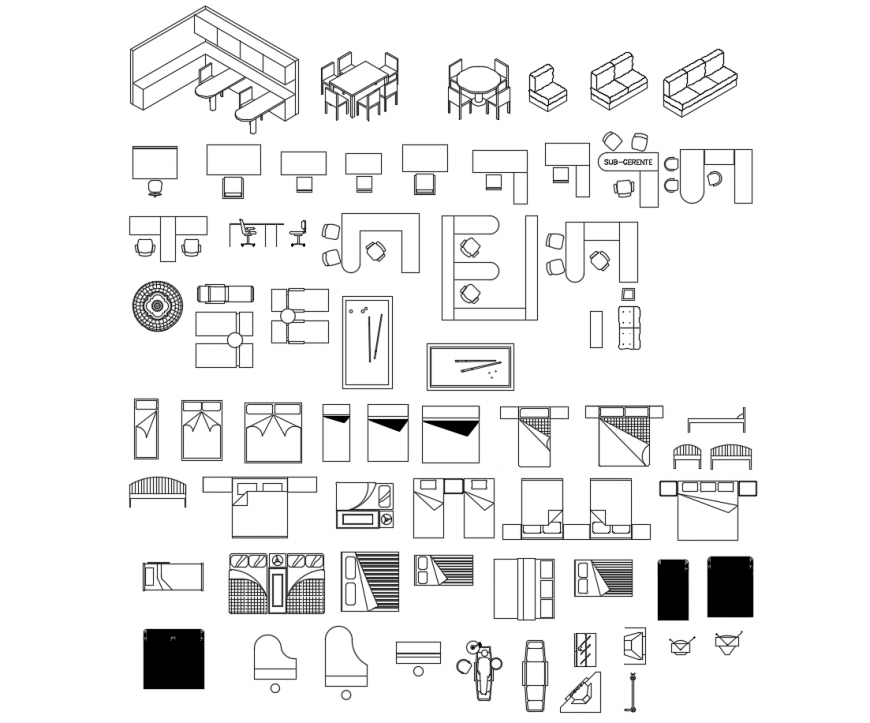 SUB-GERENTE