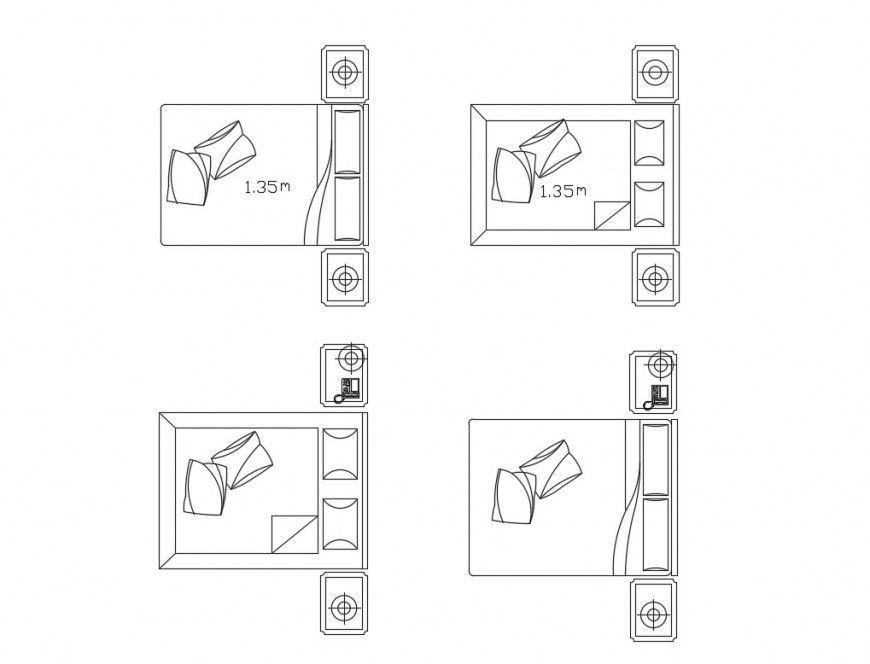 1.35m

1.35m