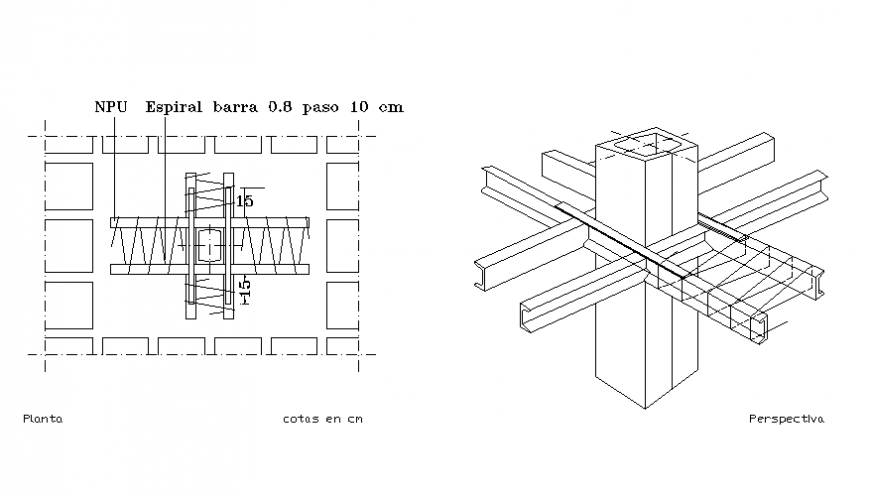 NPU Espiral barra 0.8 paso 10 cm

15

15

Planta

cotas en cm

Perspectiva