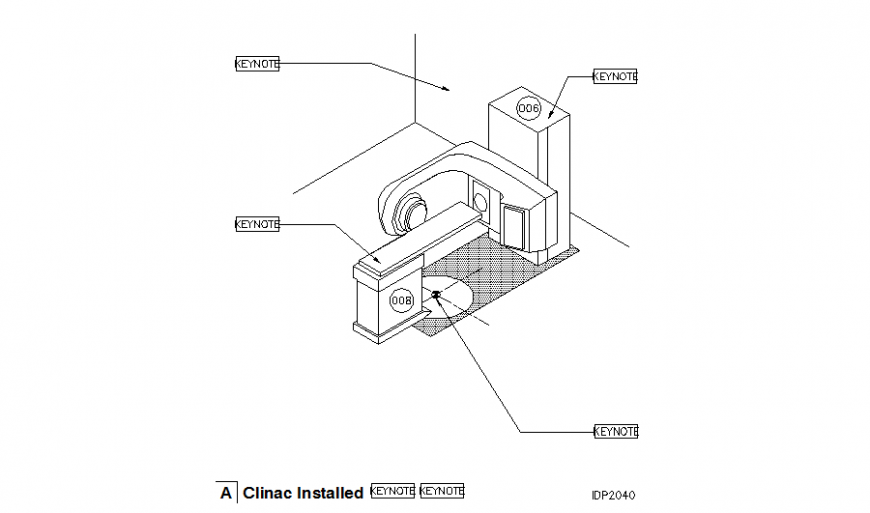 KEYNOTE

KEYNOTE

006

KEYNOTE

008

KEYNOTE

A Clinac Installed KEYNOTE KEYNOTE

IDP2040