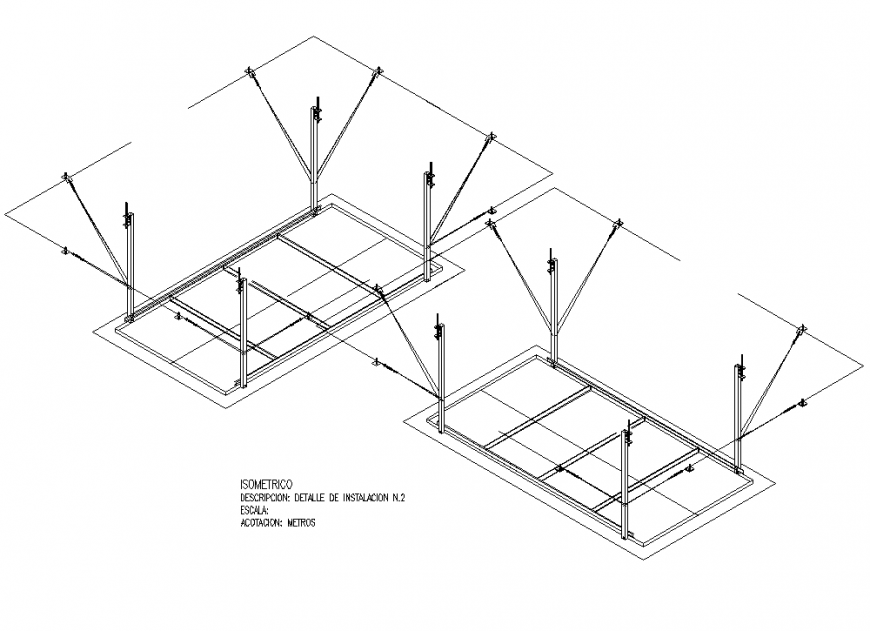 ISOMETRICO
DESCRIPCION: DETALLE DE INSTALACION N.2
ESCALA:
ACOTACION: METROS