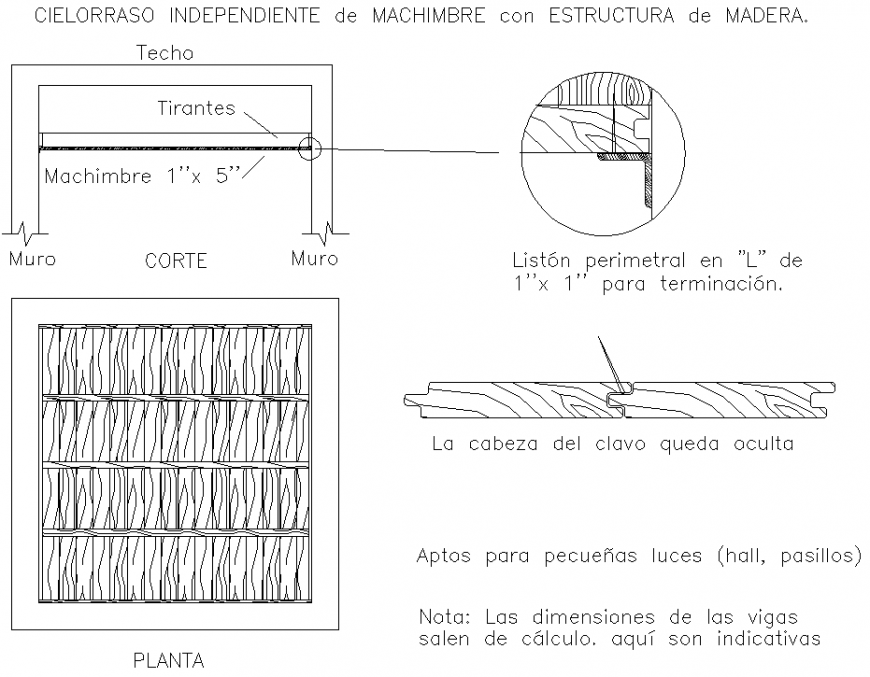 CIELORRASO INDEPENDIENTE de MACHIMBRE con ESTRUCTURA de MADERA.

Techo

Tirantes

Machimbre 1''x 5''

Muro

CORTE

Muro

Listón perimetral en "L" de 1''x 1'' para terminación.

La cabeza del clavo queda oculta

Aptos para pecueñas luces (hall, pasillos)

Nota: Las dimensiones de las vigas salen de cálculo. aquí son indicativas

PLANTA