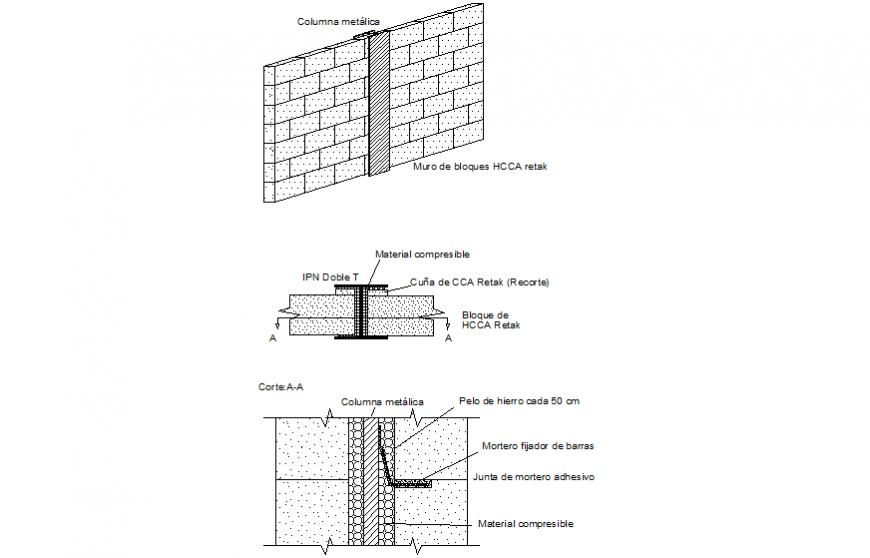 Columna metálica

Muro de bloques HCCA retak

Material compresible

IPN Doble T

Cuña de CCA Retak (Recorte)

Bloque de HCCA Retak

A

A

Corte:A-A

Columna metálica

Pelo de hierro cada 50 cm

Mortero fijador de barras

Junta de mortero adhesivo

Material compresible