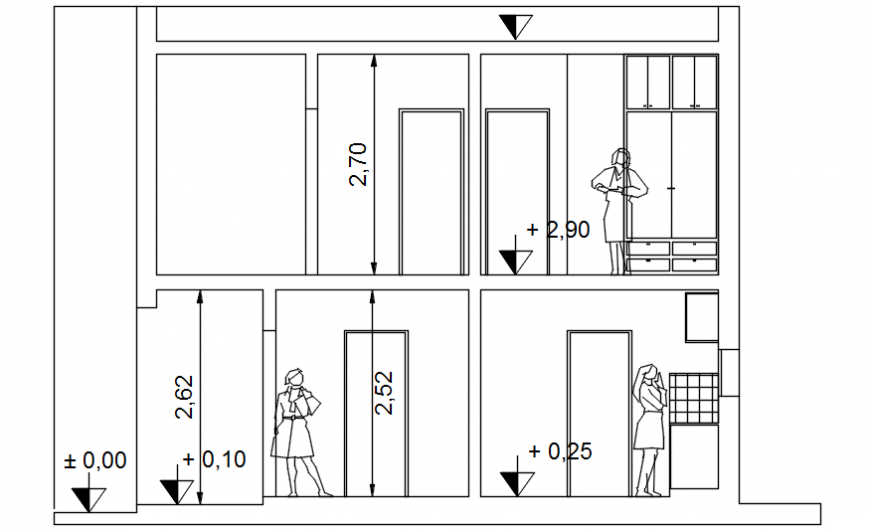 2,70

+ 2,90

2,62

2,52

± 0,00

+ 0,10

+ 0,25