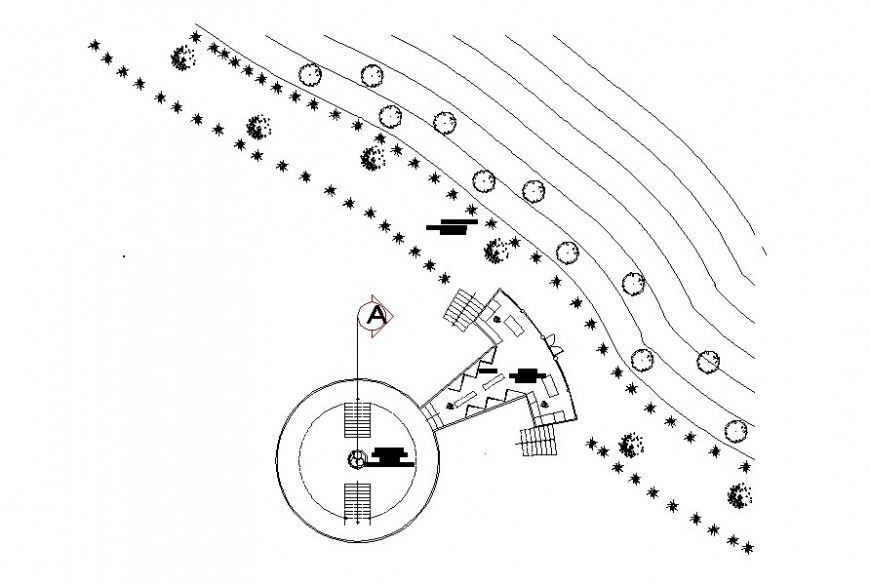 A