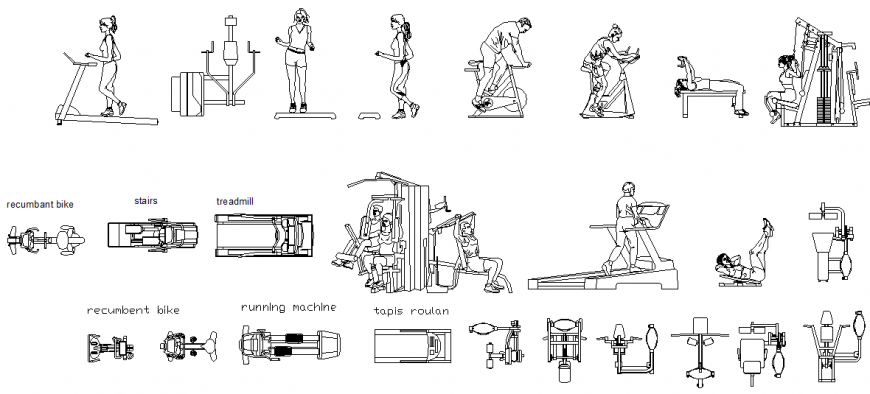 recumbant bike

stairs

treadmill

recumbent bike

running machine

tapis roulan