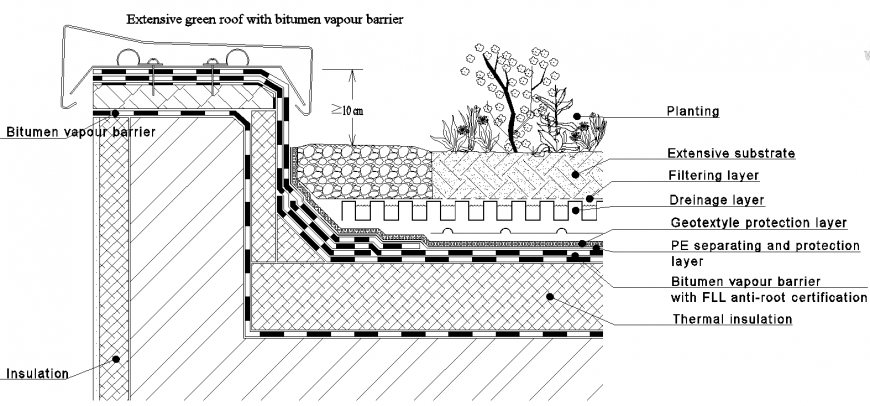 Extensive green roof with bitumen vapour barrier

$\geq 10$ cm

Bitumen vapour barrier

Insulation

Planting

Extensive substrate

Filtering layer

Dreinage layer

Geotextyle protection layer

PE separating and protection layer

Bitumen vapour barrier with FLL anti-root certification

Thermal insulation