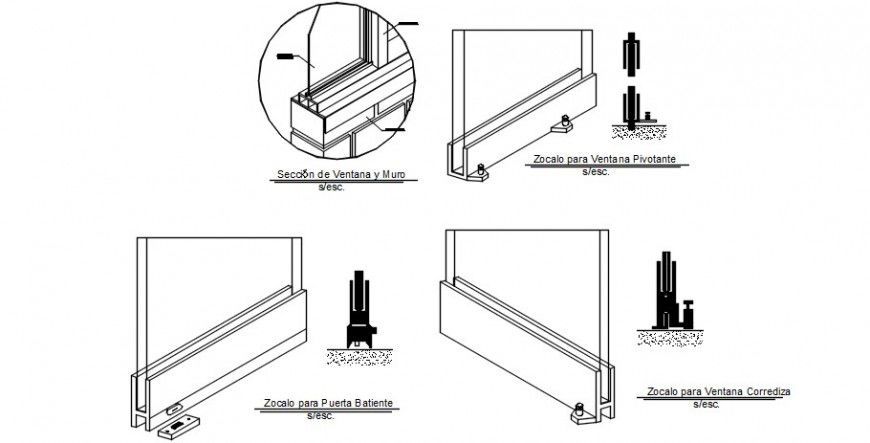 Sección de Ventana y Muro
s/esc.

Zocalo para Ventana Pivotante
s/esc.

Zocalo para Puerta Batiente
s/esc.

Zocalo para Ventana Corrediza
s/esc.