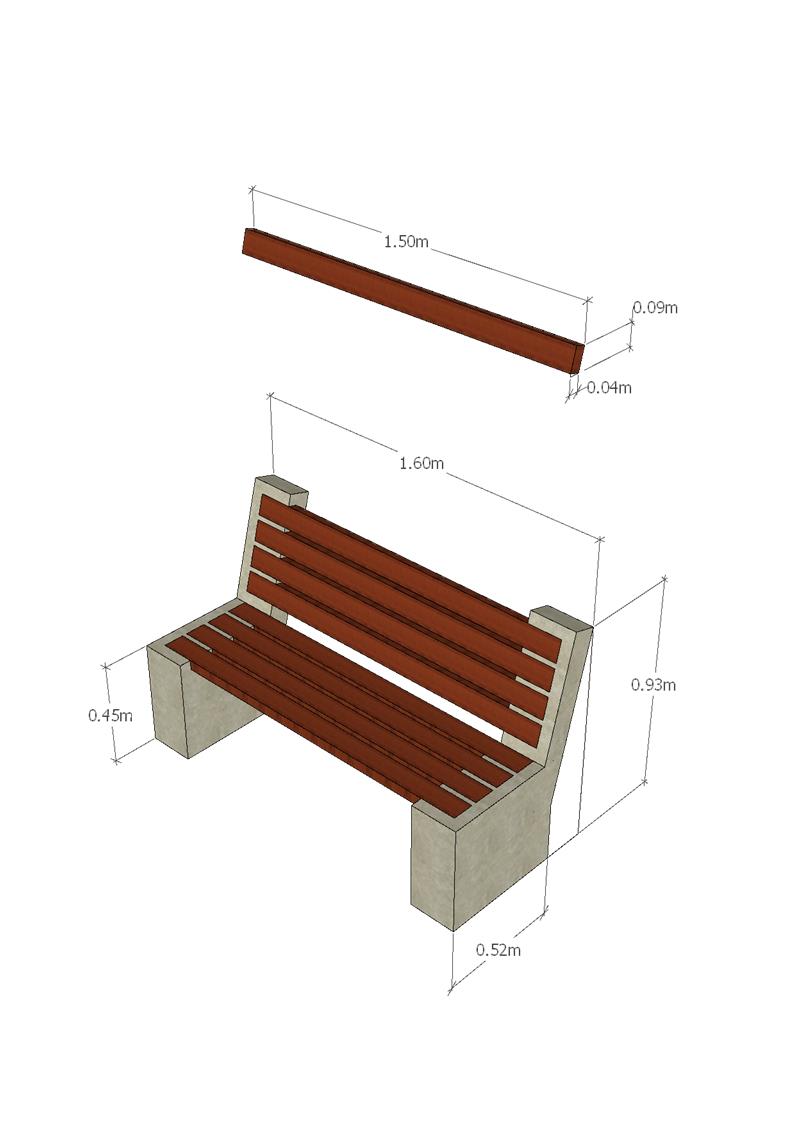 1.50m
0.09m
0.04m
1.60m
0.93m
0.45m
0.52m