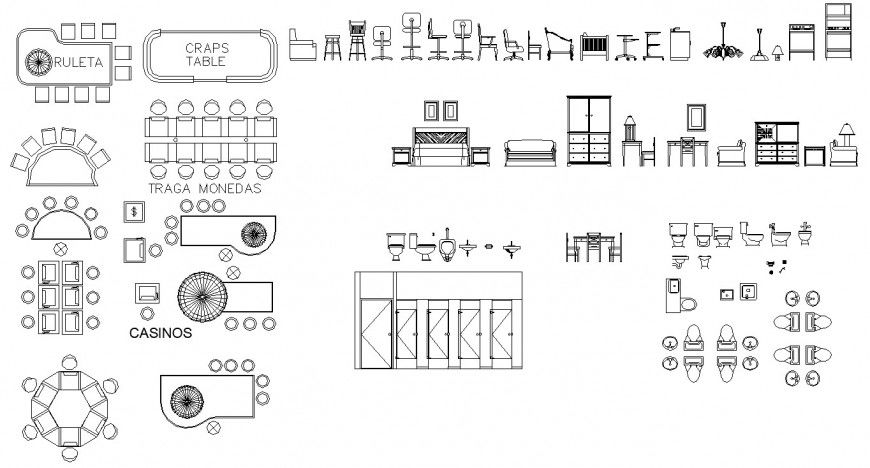 RULETA

CRAPS TABLE

TRAGA MONEDAS

$

CASINOS