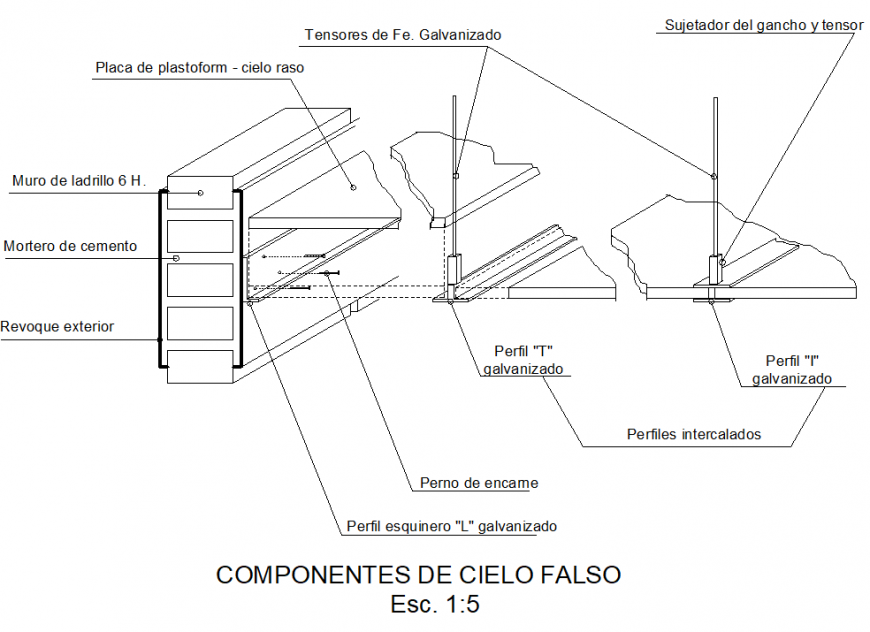 Tensores de Fe. Galvanizado

Sujetador del gancho y tensor

Placa de plastoform - cielo raso

Muro de ladrillo 6 H.

Mortero de cemento

Revoque exterior

Perfil "T" galvanizado

Perfil "I" galvanizado

Perfiles intercalados

Perno de encarne

Perfil esquinero "L" galvanizado

COMPONENTES DE CIELO FALSO
Esc. 1:5