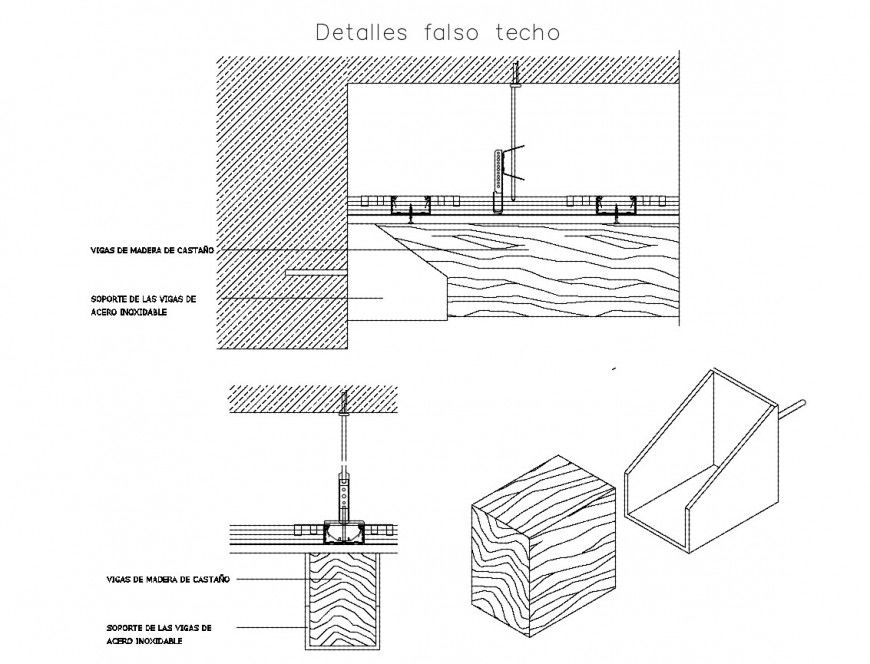 Detalles falso techo

VIGAS DE MADERA DE CASTAÑO

SOPORTE DE LAS VIGAS DE ACERO INOXIDABLE

VIGAS DE MADERA DE CASTAÑO

SOPORTE DE LAS VIGAS DE ACERO INOXIDABLE