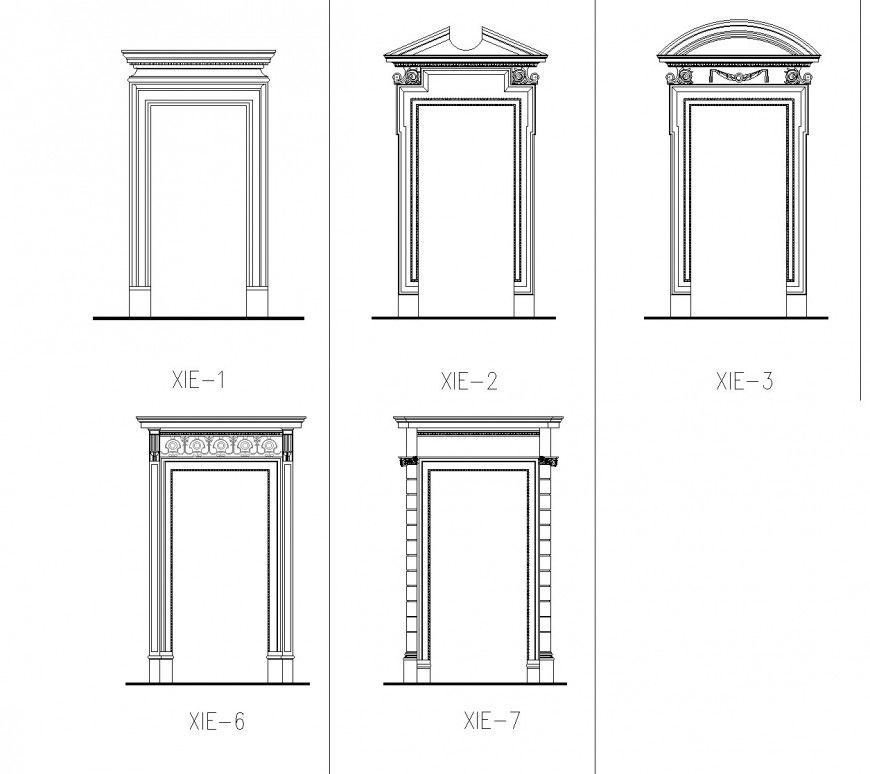 XIE-1

XIE-2

XIE-3

XIE-6

XIE-7