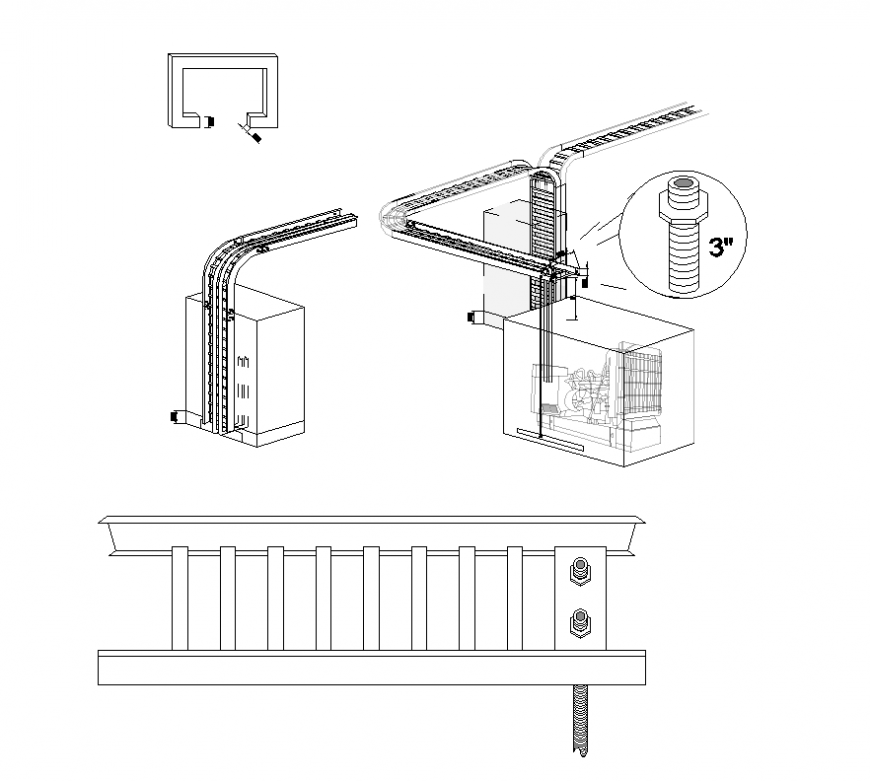 3"