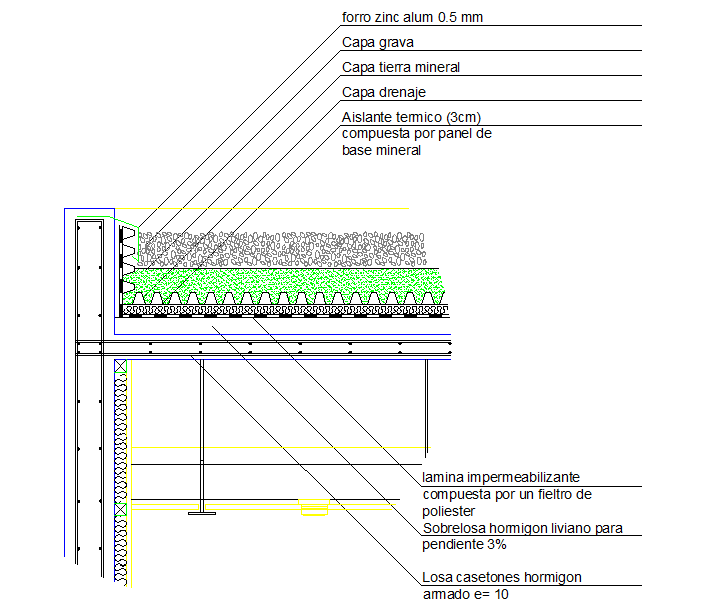 forro zinc alum 0.5 mm

Capa grava

Capa tierra mineral

Capa drenaje

Aislante termico (3cm) compuesta por panel de base mineral

lamina impermeabilizante compuesta por un fieltro de poliester

Sobrelosa hormigon liviano para pendiente 3%

Losa casetones hormigon armado e= 10