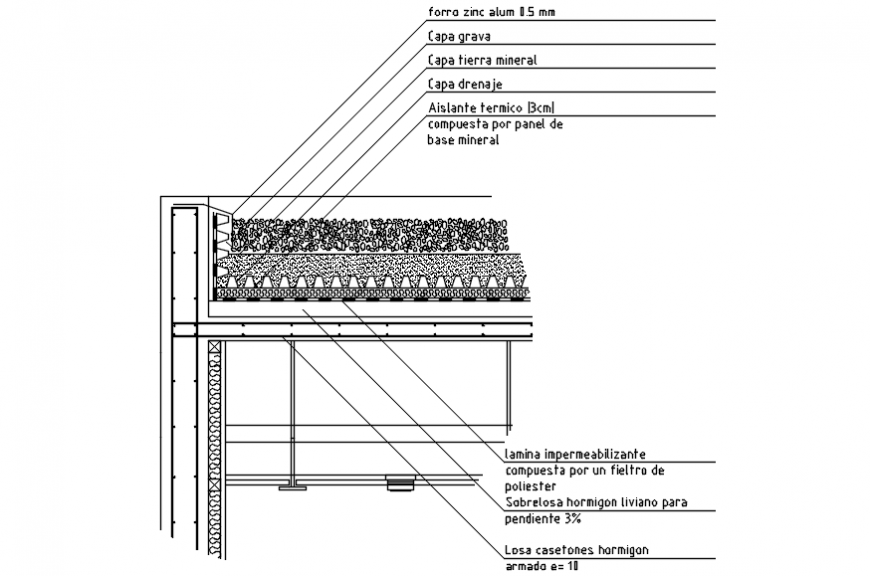 forro zinc alum 0.5 mm

Capa grava

Capa tierra mineral

Capa drenaje

Aislante termico (3cm) compuesta por panel de base mineral

lamina impermeabilizante compuesta por un fieltro de poliester

Sobrelosa hormigon liviano para pendiente 3%

Losa casetones hormigon armado e= 10