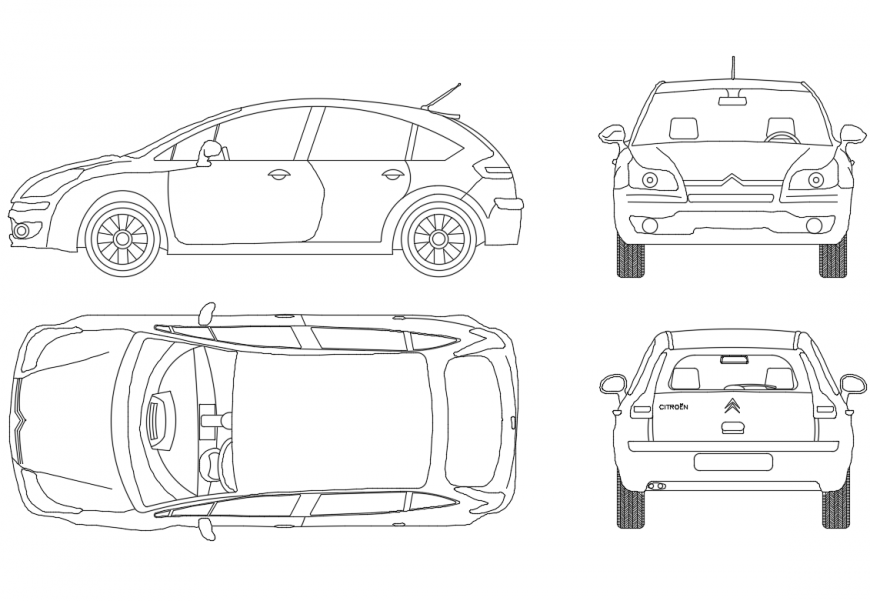 CITROËN