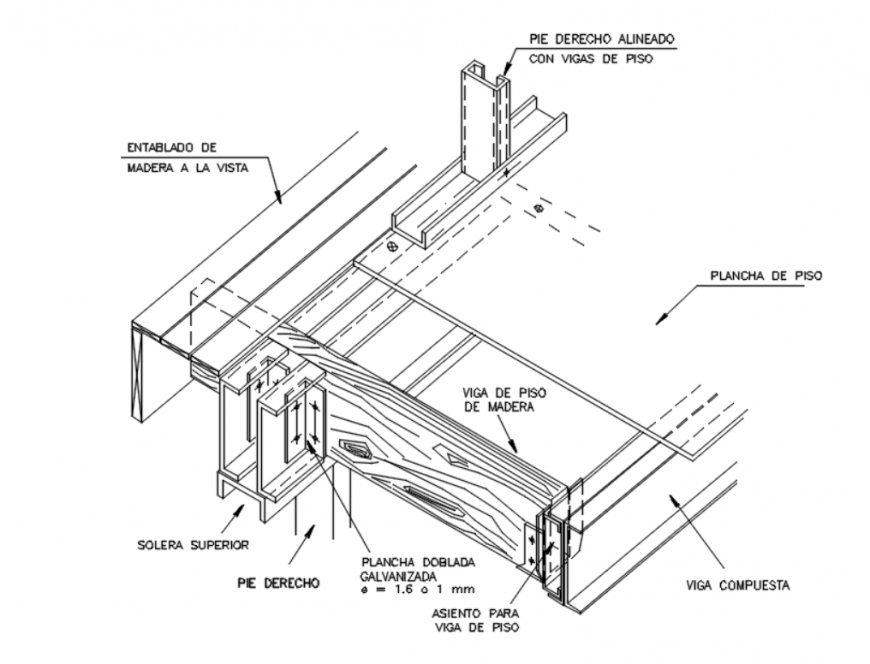 PIE DERECHO ALINEADO
CON VIGAS DE PISO

ENTABLADO DE
MADERA A LA VISTA

PLANCHA DE PISO

VIGA DE PISO
DE MADERA

SOLERA SUPERIOR

PIE DERECHO

PLANCHA DOBLADA
GALVANIZADA
e = 1.6 o 1 mm

ASIENTO PARA
VIGA DE PISO

VIGA COMPUESTA