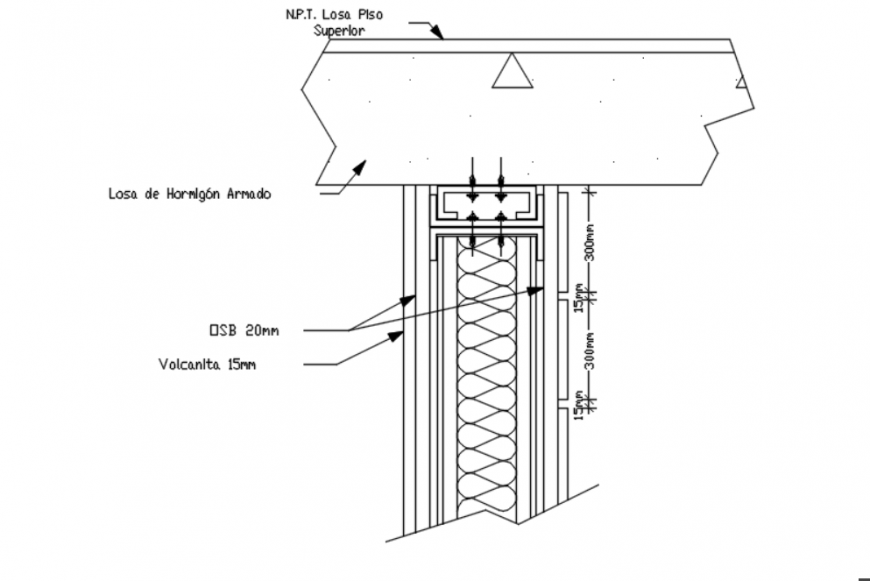 N.P.T. Losa Piso Superior

Losa de Hormigón Armado

OSB 20mm

Volcanita 15mm

300mm

15mm

300mm

15mm