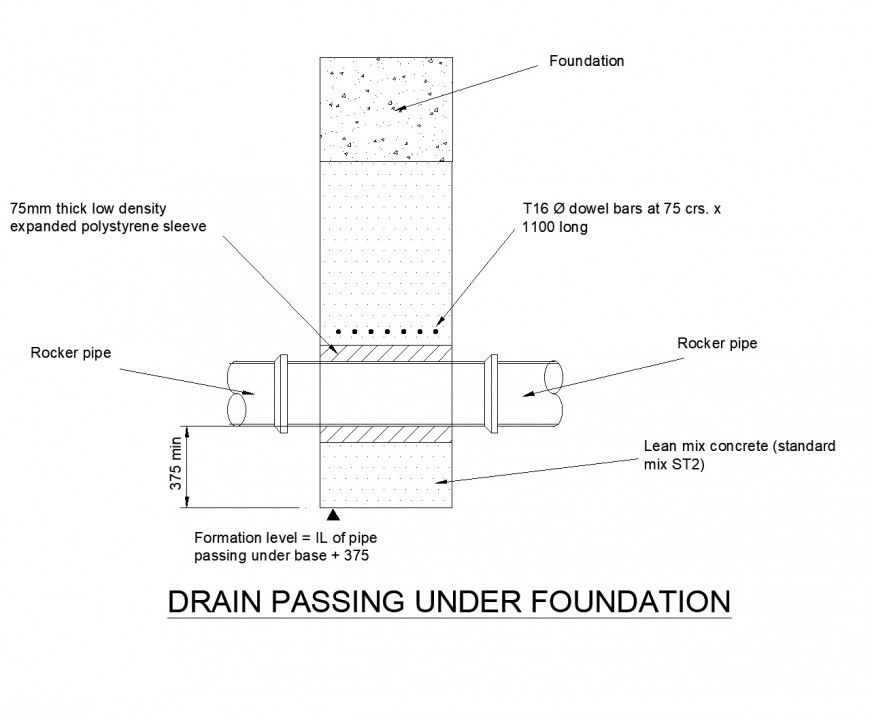 Foundation

75mm thick low density expanded polystyrene sleeve

T16 Ø dowel bars at 75 crs. x 1100 long

Rocker pipe

Rocker pipe

375 min

Lean mix concrete (standard mix ST2)

Formation level = IL of pipe passing under base + 375

DRAIN PASSING UNDER FOUNDATION