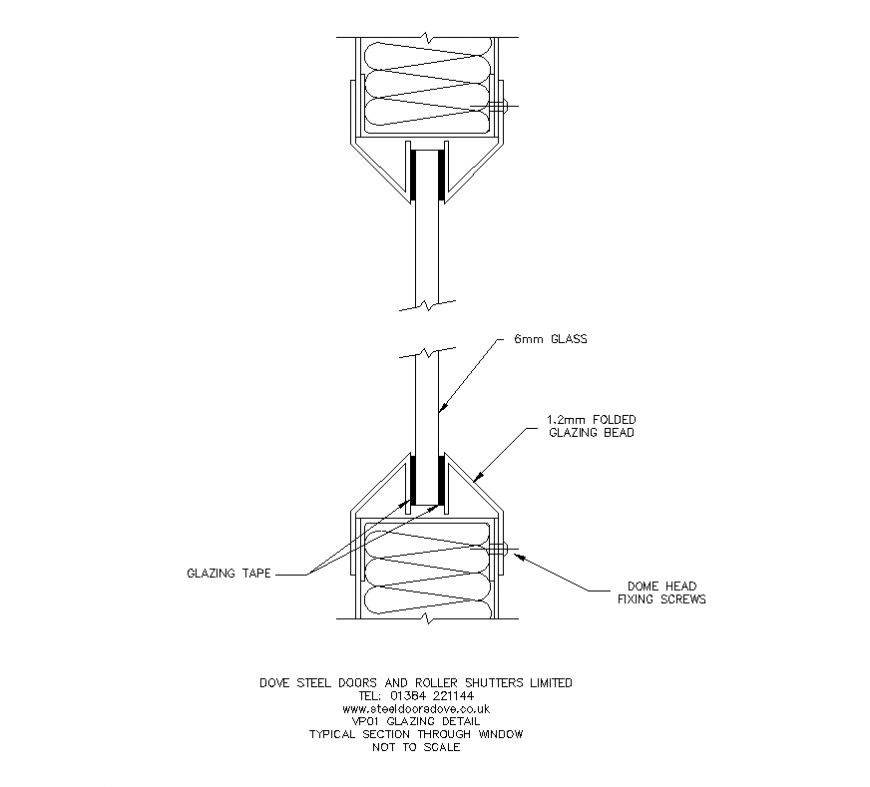 6mm GLASS

1.2mm FOLDED
GLAZING BEAD

GLAZING TAPE

DOME HEAD
FIXING SCREWS

DOVE STEEL DOORS AND ROLLER SHUTTERS LIMITED
TEL: 01384 221144
www.steeldoorsdove.co.uk
VP01 GLAZING DETAIL
TYPICAL SECTION THROUGH WINDOW
NOT TO SCALE