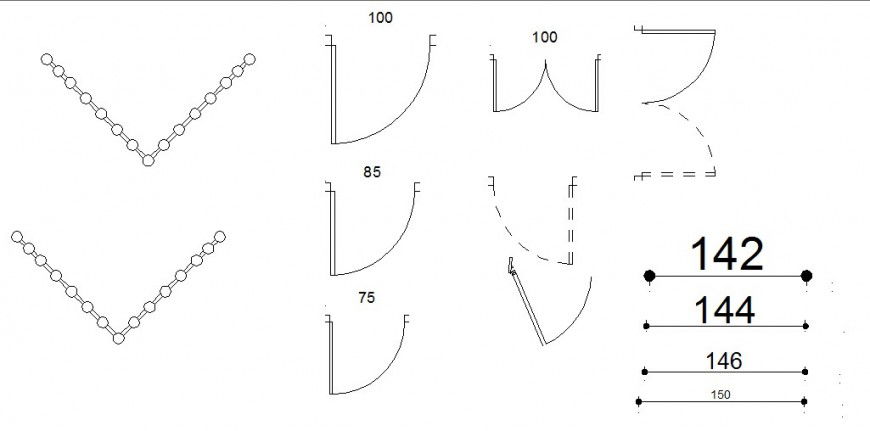 100

100

85

75

142

144

146

150