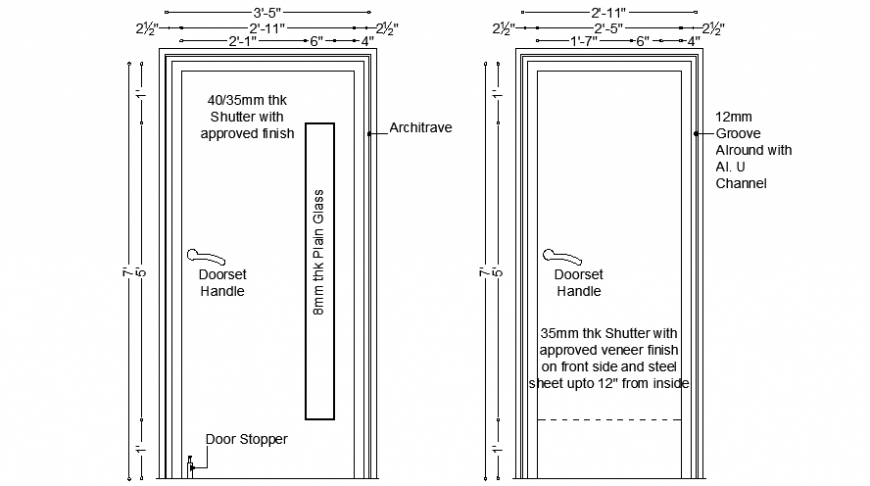 3'-5"
2½" 2'-11" 2½"
2'-1" 6" 4"

1'
7'
5'
1'

40/35mm thk Shutter with approved finish

Architrave

8mm thk Plain Glass

Doorset Handle

Door Stopper

2'-11"
2½" 2'-5" 2½"
1'-7" 6" 4"

1'
7'
5'
1'

12mm Groove Alround with Al. U Channel

Doorset Handle

35mm thk Shutter with approved veneer finish on front side and steel sheet upto 12" from inside