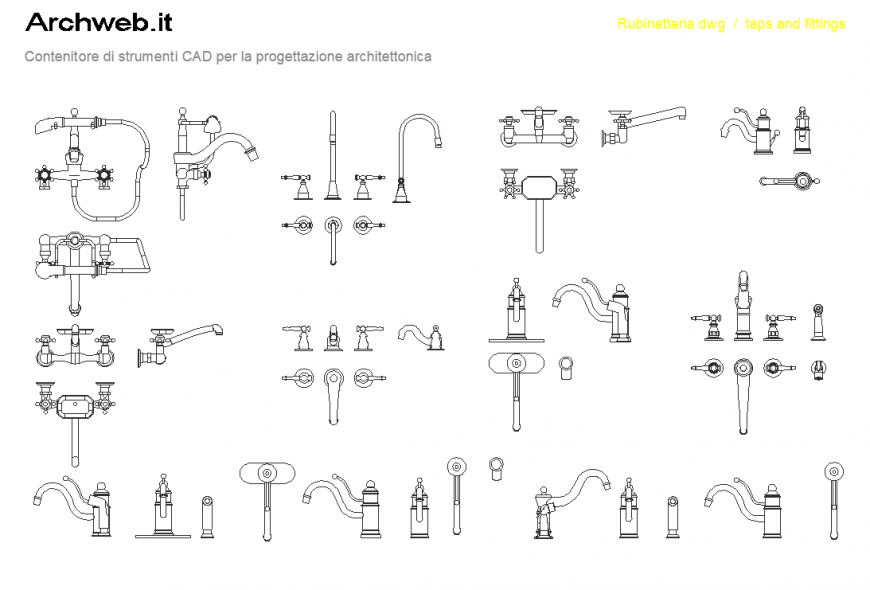 Archweb.it

Rubinetteria dwg / taps and fittings

Contenitore di strumenti CAD per la progettazione architettonica