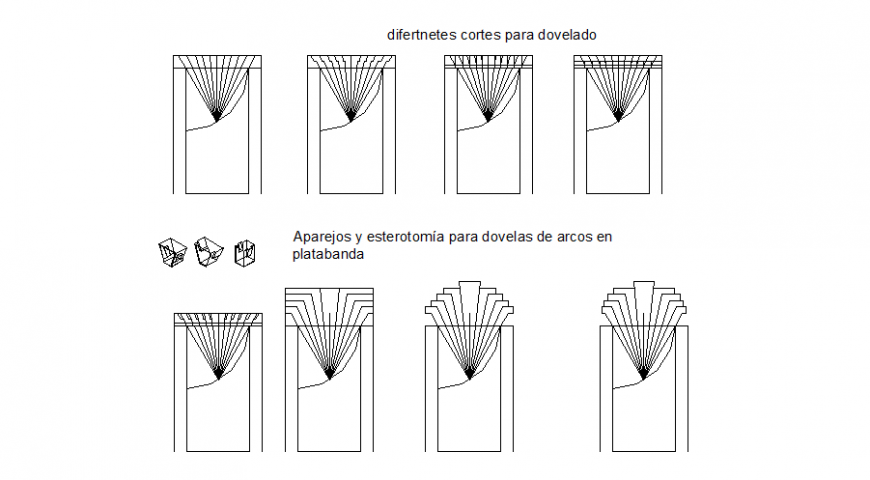 difertnetes cortes para dovelado

Aparejos y esterotomía para dovelas de arcos en platabanda