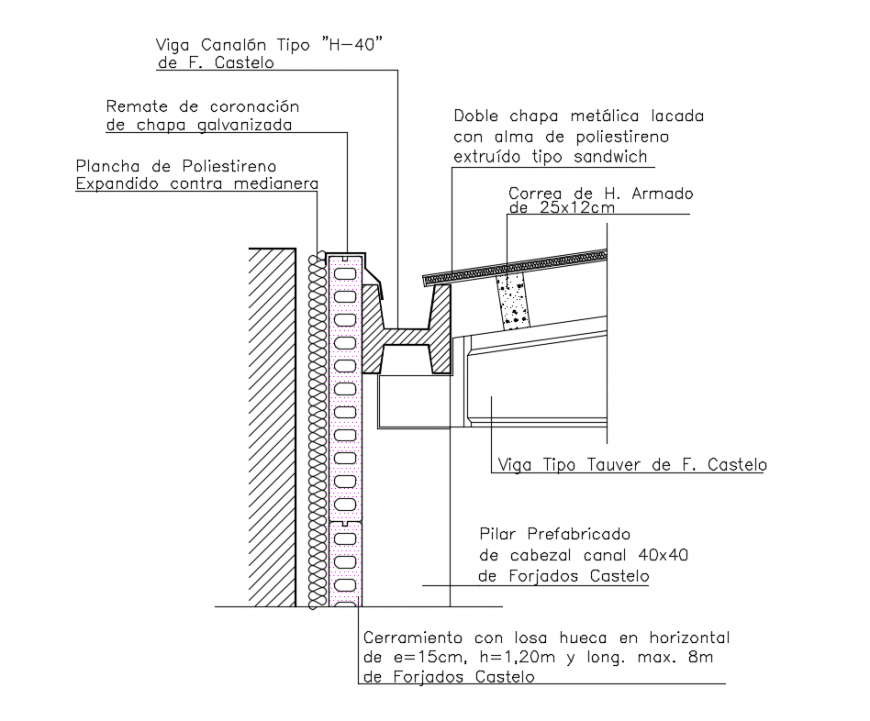 Viga Canalón Tipo "H-40"
de F. Castelo

Remate de coronación
de chapa galvanizada

Plancha de Poliestireno
Expandido contra medianera

Doble chapa metálica lacada
con alma de poliestireno
extruído tipo sandwich

Correa de H. Armado
de 25x12cm

Viga Tipo Tauver de F. Castelo

Pilar Prefabricado
de cabezal canal 40x40
de Forjados Castelo

Cerramiento con losa hueca en horizontal
de e=15cm, h=1,20m y long. max. 8m
de Forjados Castelo