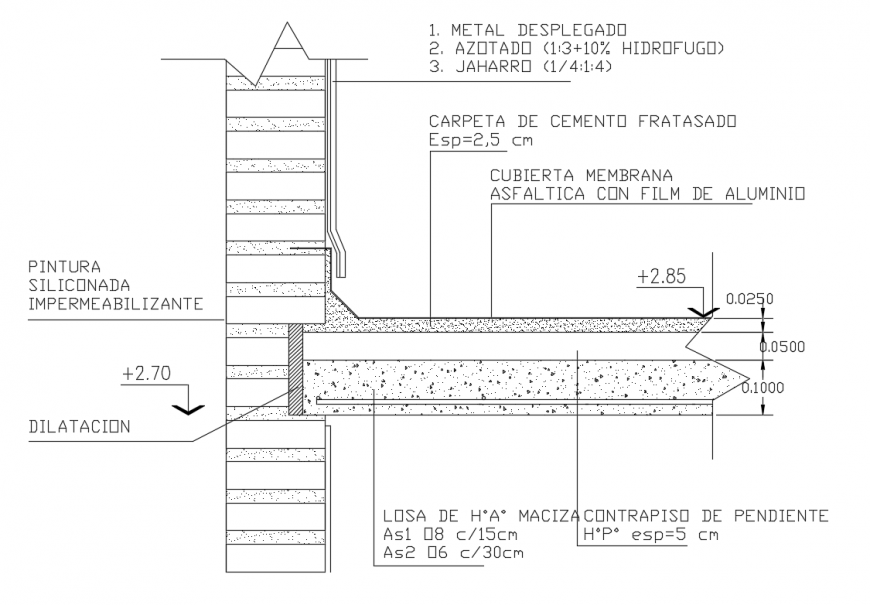 1. METAL DESPLEGADO
2. AZOTADO (1:3+10% HIDROFUGO)
3. JAHARRO (1/4:1:4)

CARPETA DE CEMENTO FRATASADO
Esp=2,5 cm

CUBIERTA MEMBRANA
ASFALTICA CON FILM DE ALUMINIO

PINTURA
SILICONADA
IMPERMEABILIZANTE

+2.85

0.0250

0.0500

0.1000

+2.70

DILATACION

LOSA DE H°A° MACIZA
As1 Ø8 c/15cm
As2 Ø6 c/30cm

CONTRAPISO DE PENDIENTE
H°P° esp=5 cm