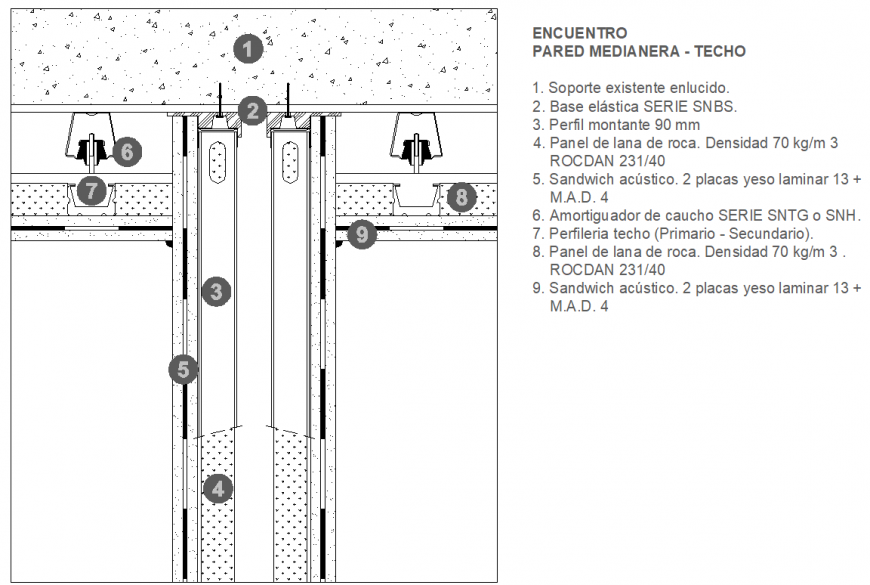 1

2

6

7

8

9

3

5

4

ENCUENTRO
PARED MEDIANERA - TECHO

1. Soporte existente enlucido.
2. Base elástica SERIE SNBS.
3. Perfil montante 90 mm
4. Panel de lana de roca. Densidad 70 kg/m 3 ROCDAN 231/40
5. Sandwich acústico. 2 placas yeso laminar 13 + M.A.D. 4
6. Amortiguador de caucho SERIE SNTG o SNH.
7. Perfileria techo (Primario - Secundario).
8. Panel de lana de roca. Densidad 70 kg/m 3 . ROCDAN 231/40
9. Sandwich acústico. 2 placas yeso laminar 13 + M.A.D. 4