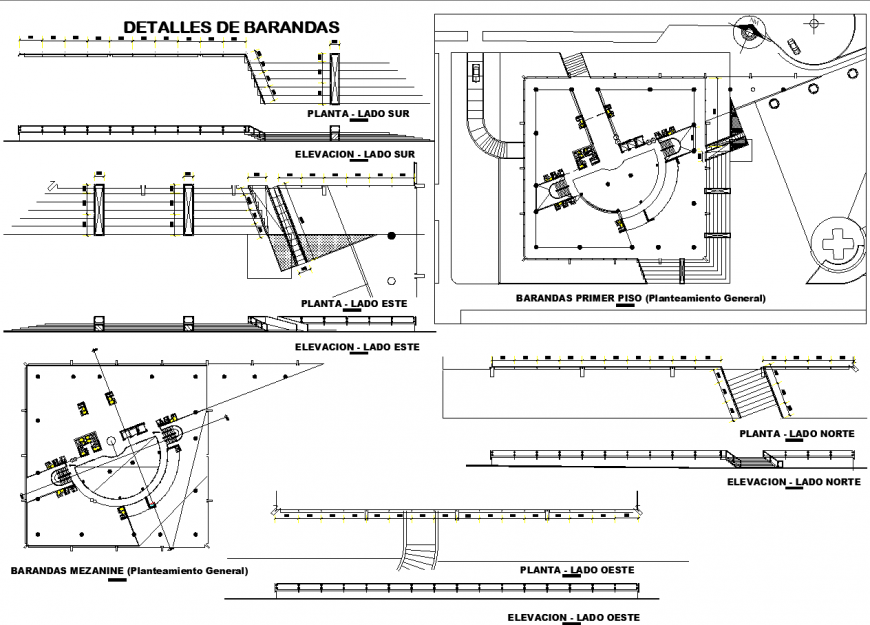 DETALLES DE BARANDAS

PLANTA - LADO SUR

ELEVACION - LADO SUR

PLANTA - LADO ESTE

ELEVACION - LADO ESTE

BARANDAS PRIMER PISO (Planteamiento General)

PLANTA - LADO NORTE

ELEVACION - LADO NORTE

BARANDAS MEZANINE (Planteamiento General)

PLANTA - LADO OESTE

ELEVACION - LADO OESTE