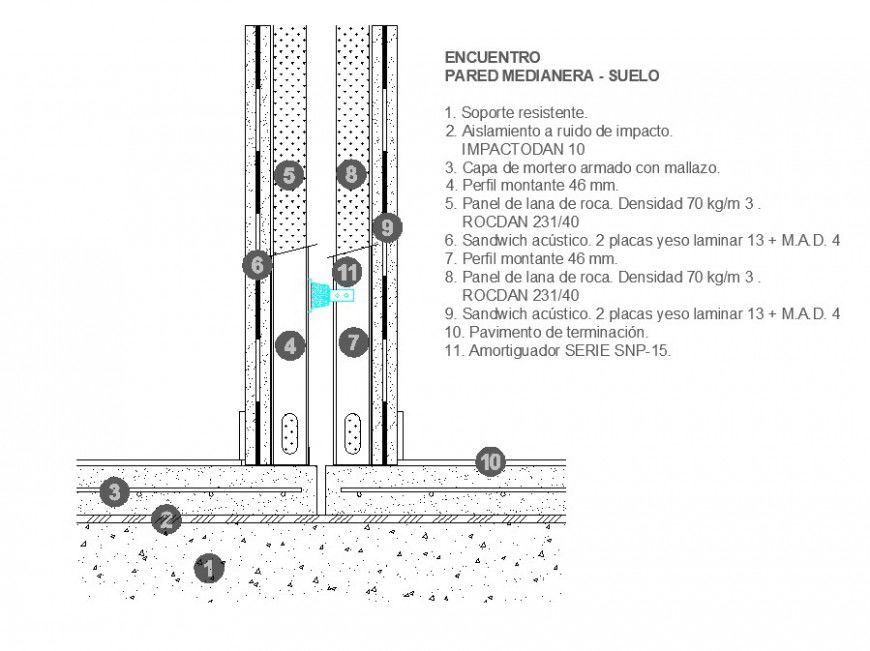 ENCUENTRO
PARED MEDIANERA - SUELO

1. Soporte resistente.
2. Aislamiento a ruido de impacto. IMPACTODAN 10
3. Capa de mortero armado con mallazo.
4. Perfil montante 46 mm.
5. Panel de lana de roca. Densidad 70 kg/m 3 . ROCDAN 231/40
6. Sandwich acústico. 2 placas yeso laminar 13 + M.A.D. 4
7. Perfil montante 46 mm.
8. Panel de lana de roca. Densidad 70 kg/m 3 . ROCDAN 231/40
9. Sandwich acústico. 2 placas yeso laminar 13 + M.A.D. 4
10. Pavimento de terminación.
11. Amortiguador SERIE SNP-15.

5
8
9
6
11
4
7
10
3
2
1