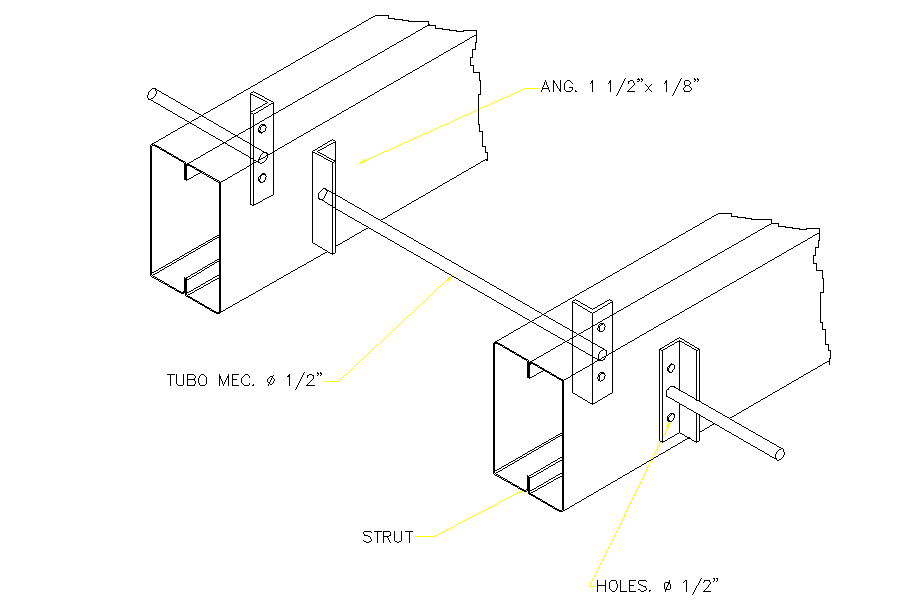 ANG. 1 1/2"x 1/8"

TUBO MEC. ø 1/2"

STRUT

HOLES. ø 1/2"