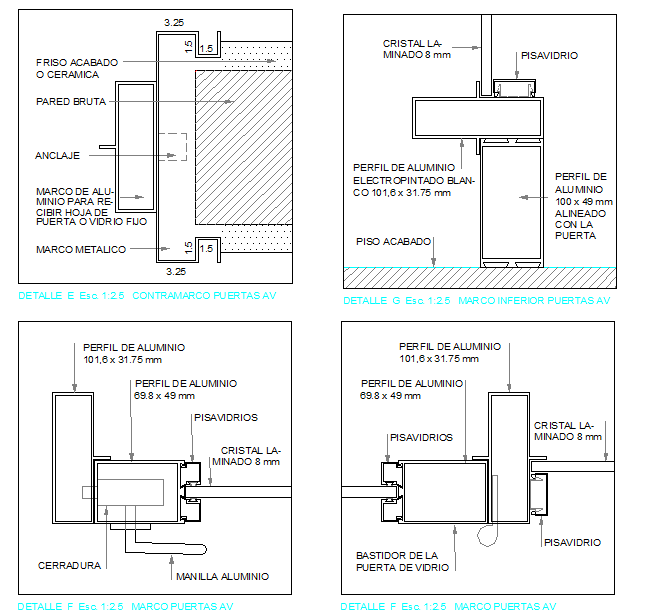 3.25
1.5
1.5
FRISO ACABADO O CERAMICA
PARED BRUTA
ANCLAJE
MARCO DE ALUMINIO PARA RECIBIR HOJA DE PUERTA O VIDRIO FIJO
MARCO METALICO
1.5
1.5
3.25

DETALLE E Esc. 1:2.5 CONTRAMARCO PUERTAS AV

CRISTAL LAMINADO 8 mm
PISAVIDRIO
PERFIL DE ALUMINIO ELECTROPINTADO BLANCO 101,6 x 31.75 mm
PERFIL DE ALUMINIO 100 x 49 mm ALINEADO CON LA PUERTA
PISO ACABADO

DETALLE G Esc. 1:2.5 MARCO INFERIOR PUERTAS AV

PERFIL DE ALUMINIO 101,6 x 31.75 mm
PERFIL DE ALUMINIO 69.8 x 49 mm
PISAVIDRIOS
CRISTAL LAMINADO 8 mm
CERRADURA
MANILLA ALUMINIO

DETALLE F Esc. 1:2.5 MARCO PUERTAS AV

PERFIL DE ALUMINIO 101,6 x 31.75 mm
PERFIL DE ALUMINIO 69.8 x 49 mm
PISAVIDRIOS
CRISTAL LAMINADO 8 mm
PISAVIDRIO
BASTIDOR DE LA PUERTA DE VIDRIO

DETALLE F Esc. 1:2.5 MARCO PUERTAS AV