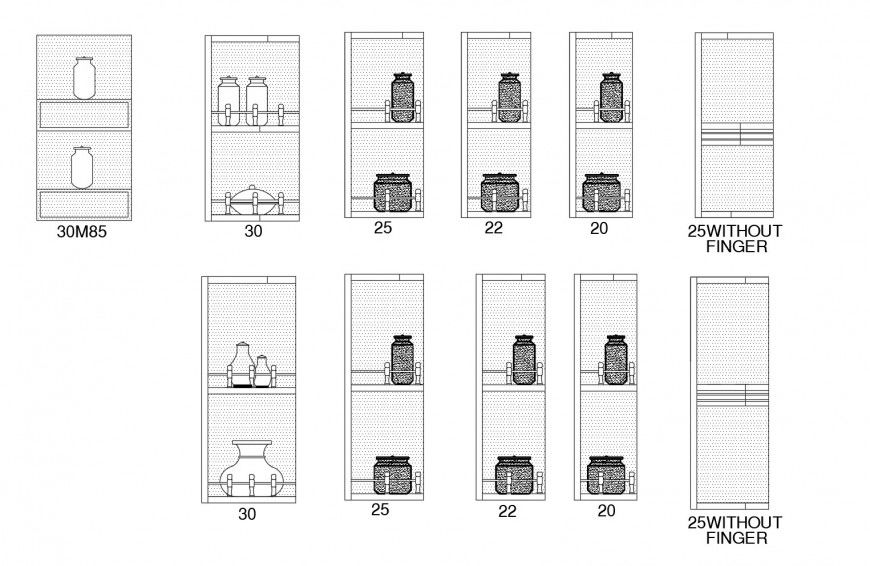 30M85

30

25

22

20

25WITHOUT FINGER

30

25

22

20

25WITHOUT FINGER