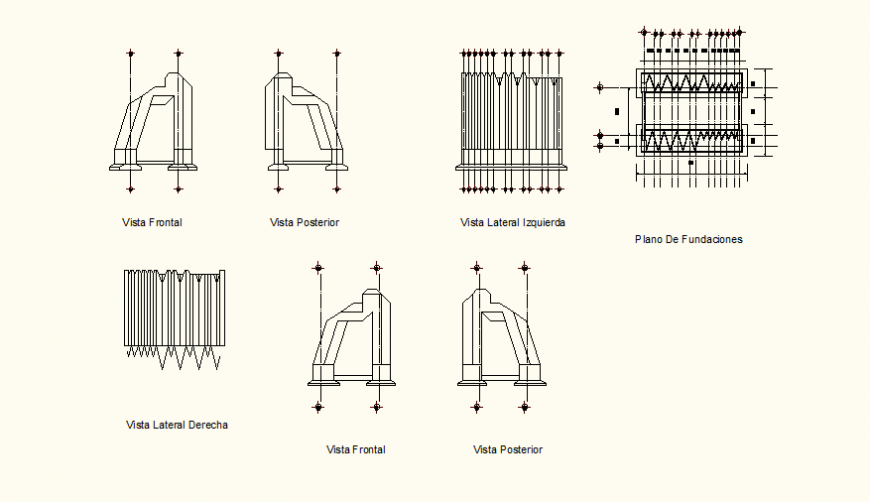 Vista Frontal

Vista Posterior

Vista Lateral Izquierda

Plano De Fundaciones

Vista Lateral Derecha

Vista Frontal

Vista Posterior