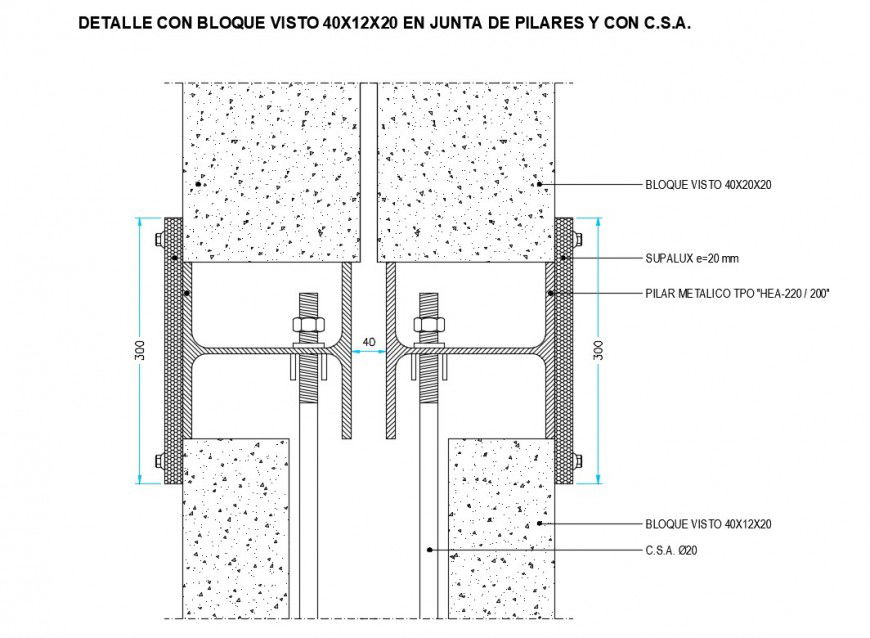 DETALLE CON BLOQUE VISTO 40X12X20 EN JUNTA DE PILARES Y CON C.S.A.

BLOQUE VISTO 40X20X20

SUPALUX e=20 mm

PILAR METALICO TPO "HEA-220 / 200"

300

40

300

BLOQUE VISTO 40X12X20

C.S.A. Ø20