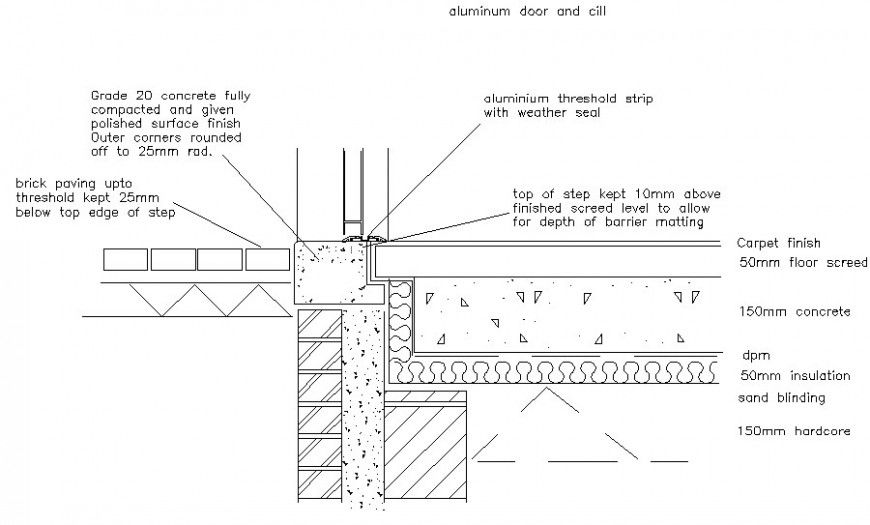 aluminum door and cill

Grade 20 concrete fully compacted and given polished surface finish Outer corners rounded off to 25mm rad.

aluminium threshold strip with weather seal

brick paving upto threshold kept 25mm below top edge of step

top of step kept 10mm above finished screed level to allow for depth of barrier matting

Carpet finish

50mm floor screed

150mm concrete

dpm

50mm insulation

sand blinding

150mm hardcore