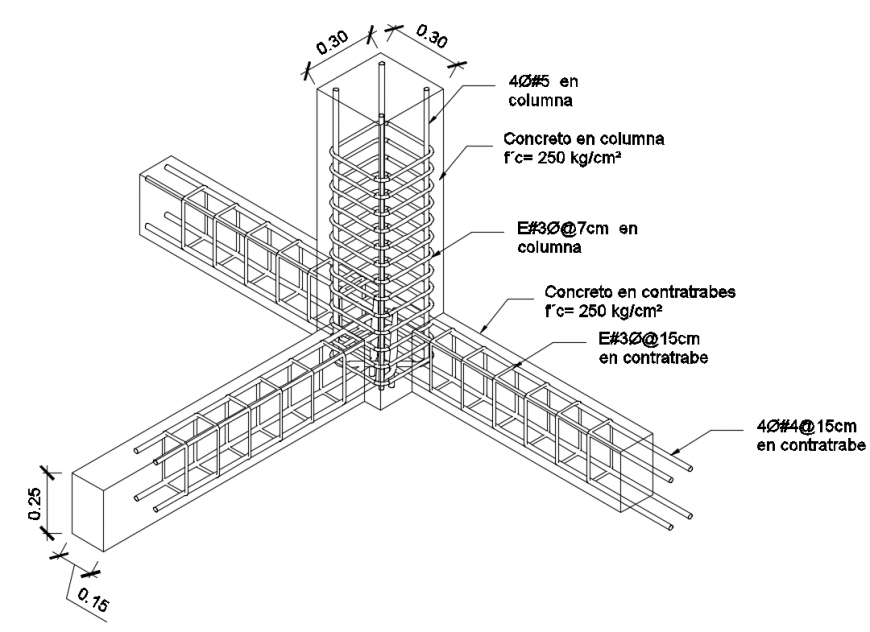 0.30

0.30

4Ø#5 en columna

Concreto en columna f´c= 250 kg/cm²

E#3Ø@7cm en columna

Concreto en contratrabes f´c= 250 kg/cm²

E#3Ø@15cm en contratrabe

4Ø#4@15cm en contratrabe

0.25

0.15