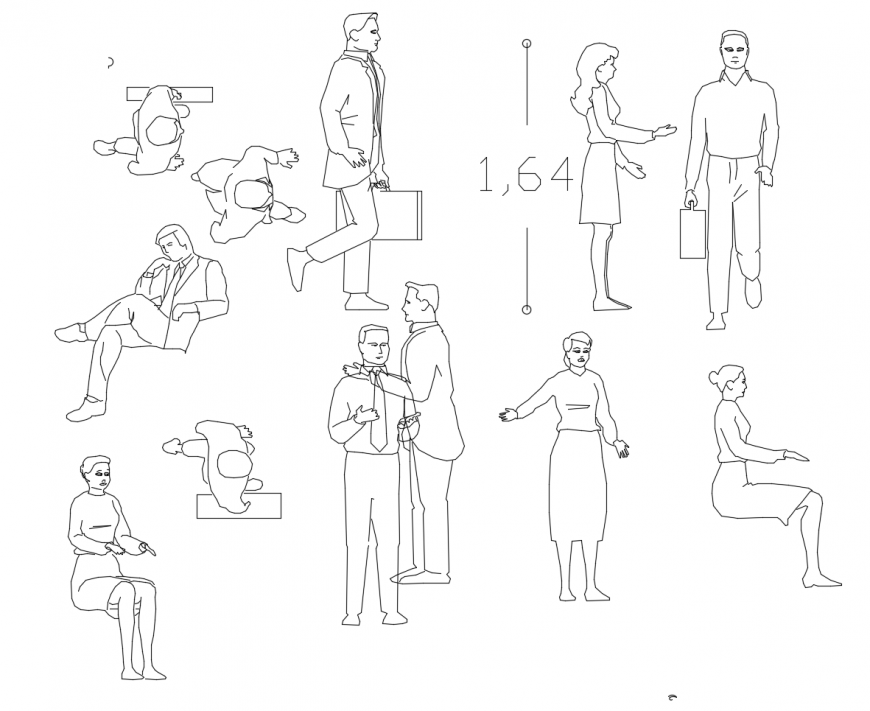 1,64