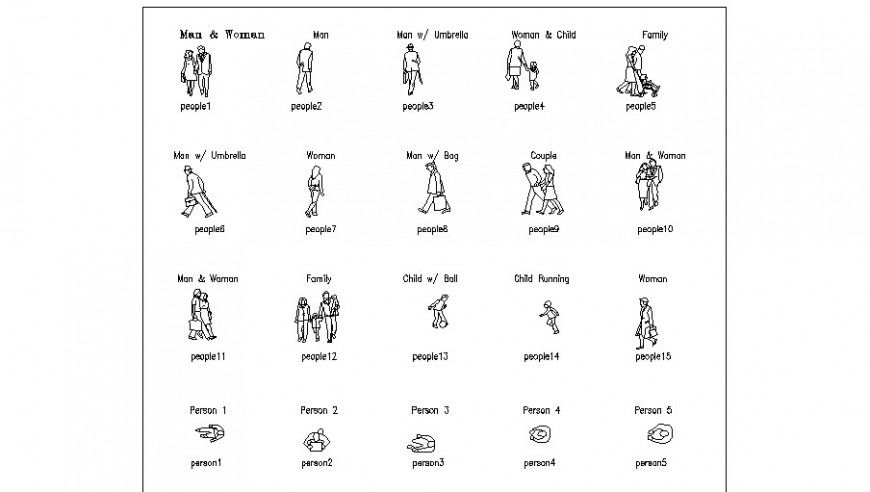 Man & Woman
people1

Man
people2

Man w/ Umbrella
people3

Woman & Child
people4

Family
people5

Man w/ Umbrella
people6

Woman
people7

Man w/ Bag
people8

Couple
people9

Man & Woman
people10

Man & Woman
people11

Family
people12

Child w/ Ball
people13

Child Running
people14

Woman
people15

Person 1
person1

Person 2
person2

Person 3
person3

Person 4
person4

Person 5
person5