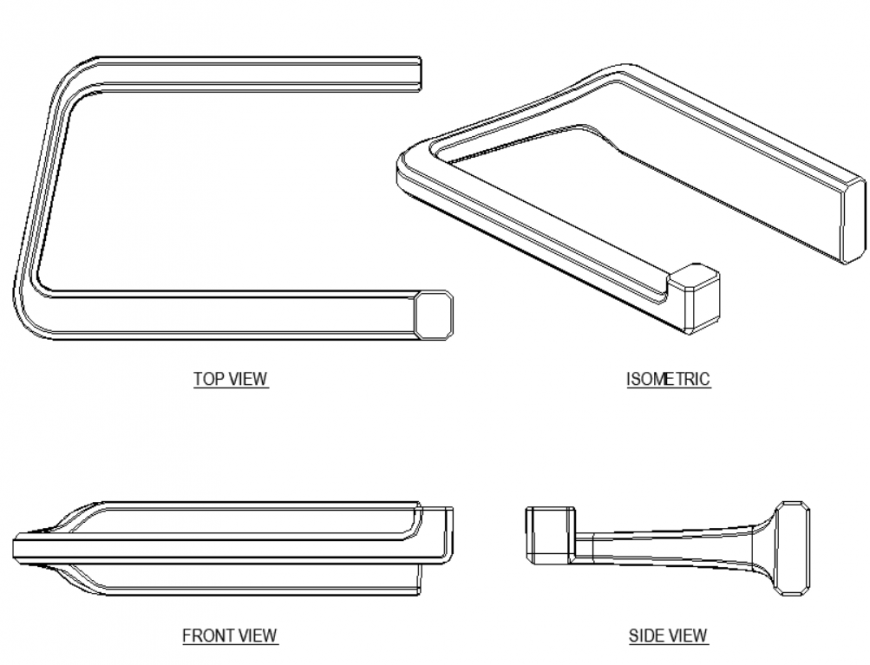 TOP VIEW

ISOMETRIC

FRONT VIEW

SIDE VIEW