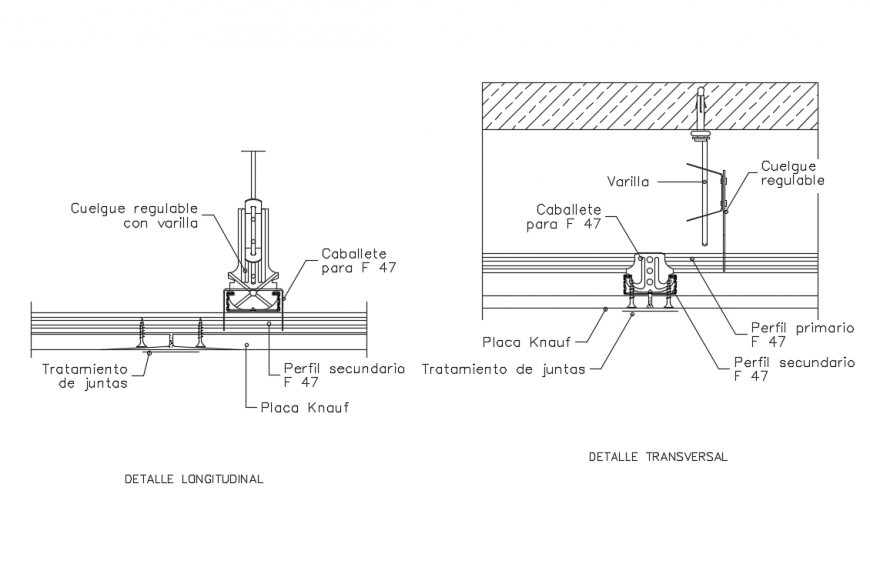 Cuelgue regulable con varilla

Caballete para F 47

Tratamiento de juntas

Perfil secundario F 47

Placa Knauf

DETALLE LONGITUDINAL

Varilla

Cuelgue regulable

Caballete para F 47

Placa Knauf

Tratamiento de juntas

Perfil primario F 47

Perfil secundario F 47

DETALLE TRANSVERSAL