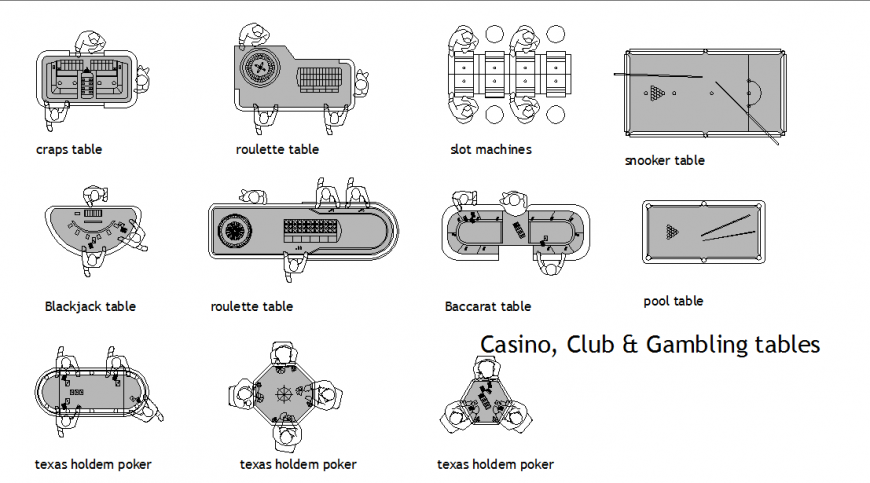 craps table

roulette table

slot machines

snooker table

Blackjack table

roulette table

Baccarat table

pool table

Casino, Club & Gambling tables

texas holdem poker

texas holdem poker

texas holdem poker