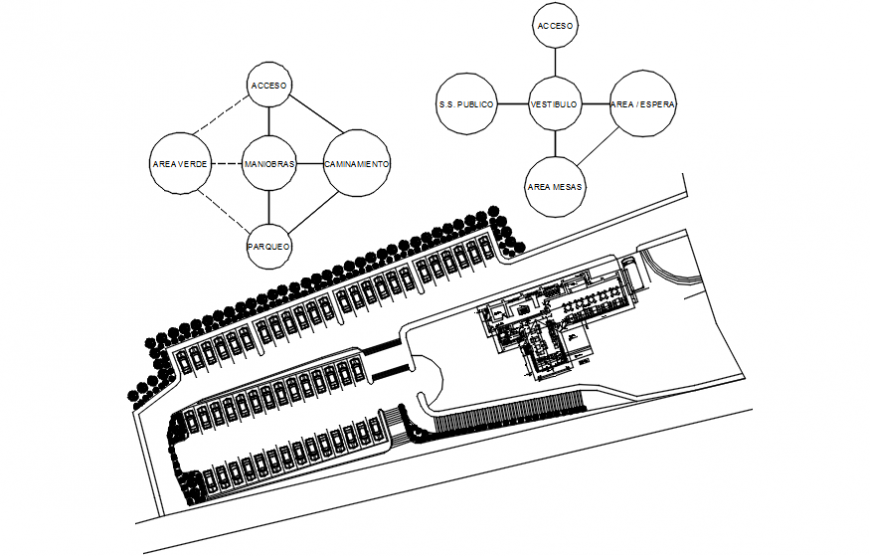 ACCESO

AREA VERDE

MANIOBRAS

CAMINAMIENTO

PARQUEO

ACCESO

S.S. PUBLICO

VESTIBULO

AREA / ESPERA

AREA MESAS