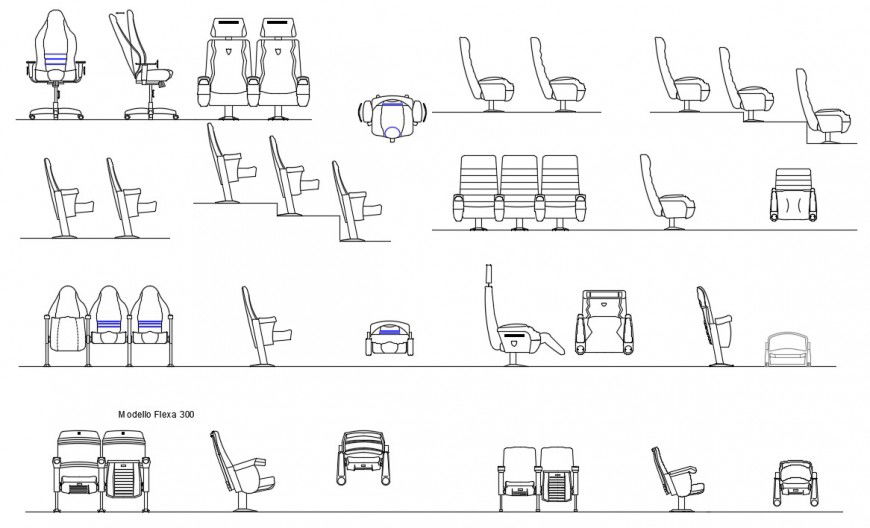 Modello Flexa 300