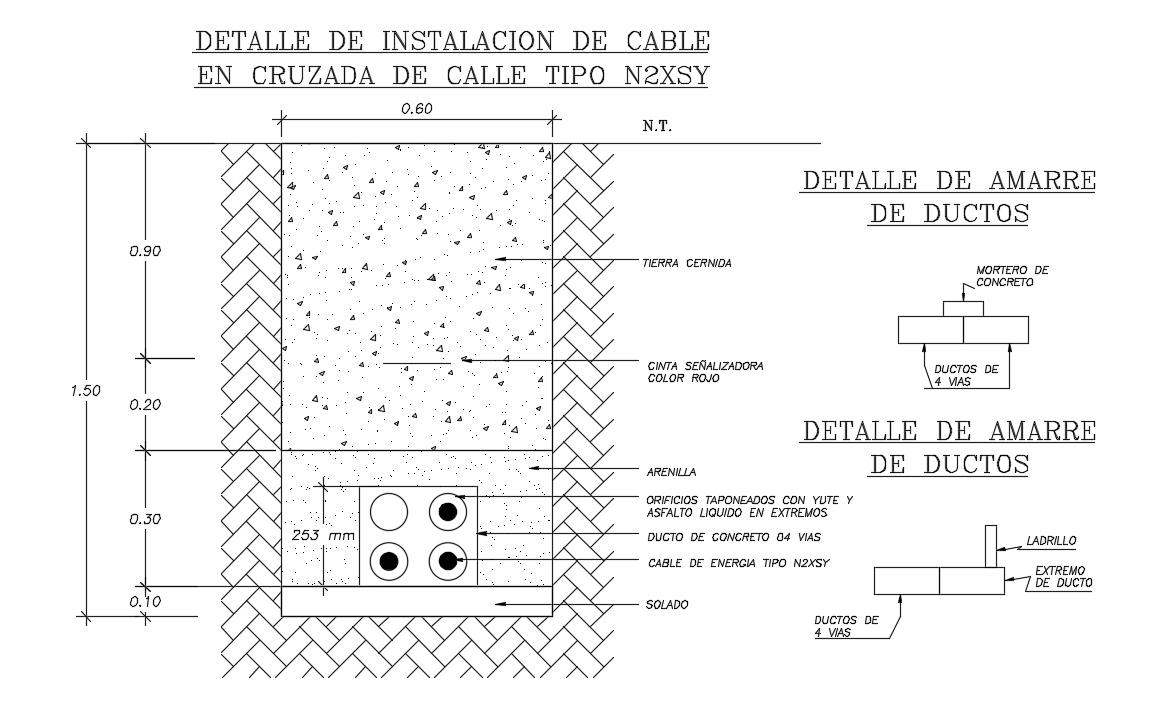 DETALLE DE INSTALACION DE CABLE
EN CRUZADA DE CALLE TIPO N2XSY

0.60

N.T.

1.50

0.90

0.20

0.30

0.10

253 mm

TIERRA CERNIDA

CINTA SEÑALIZADORA
COLOR ROJO

ARENILLA

ORIFICIOS TAPONEADOS CON YUTE Y
ASFALTO LIQUIDO EN EXTREMOS

DUCTO DE CONCRETO 04 VIAS

CABLE DE ENERGIA TIPO N2XSY

SOLADO

DETALLE DE AMARRE
DE DUCTOS

MORTERO DE
CONCRETO

DUCTOS DE
4 VIAS

DETALLE DE AMARRE
DE DUCTOS

LADRILLO

EXTREMO
DE DUCTO

DUCTOS DE
4 VIAS