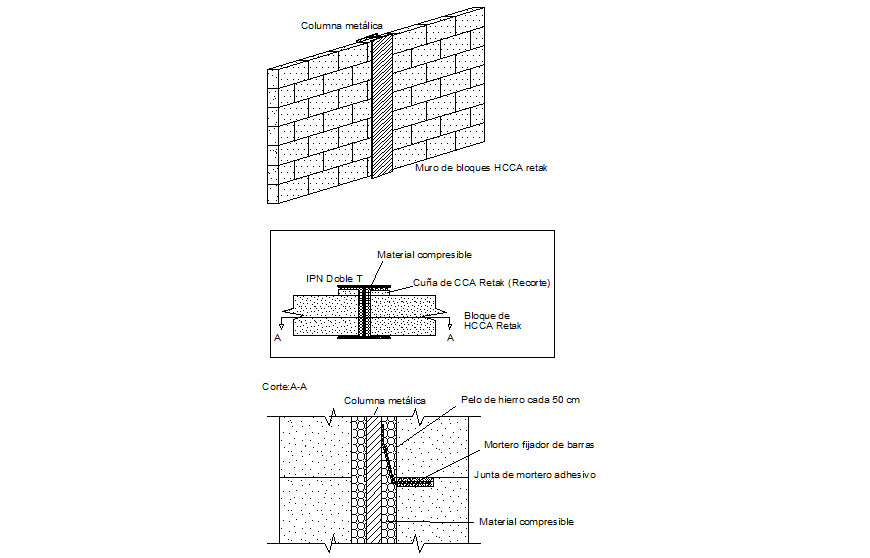 Columna metálica

Muro de bloques HCCA retak

Material compresible

IPN Doble T

Cuña de CCA Retak (Recorte)

Bloque de HCCA Retak

A

A

Corte:A-A

Columna metálica

Pelo de hierro cada 50 cm

Mortero fijador de barras

Junta de mortero adhesivo

Material compresible